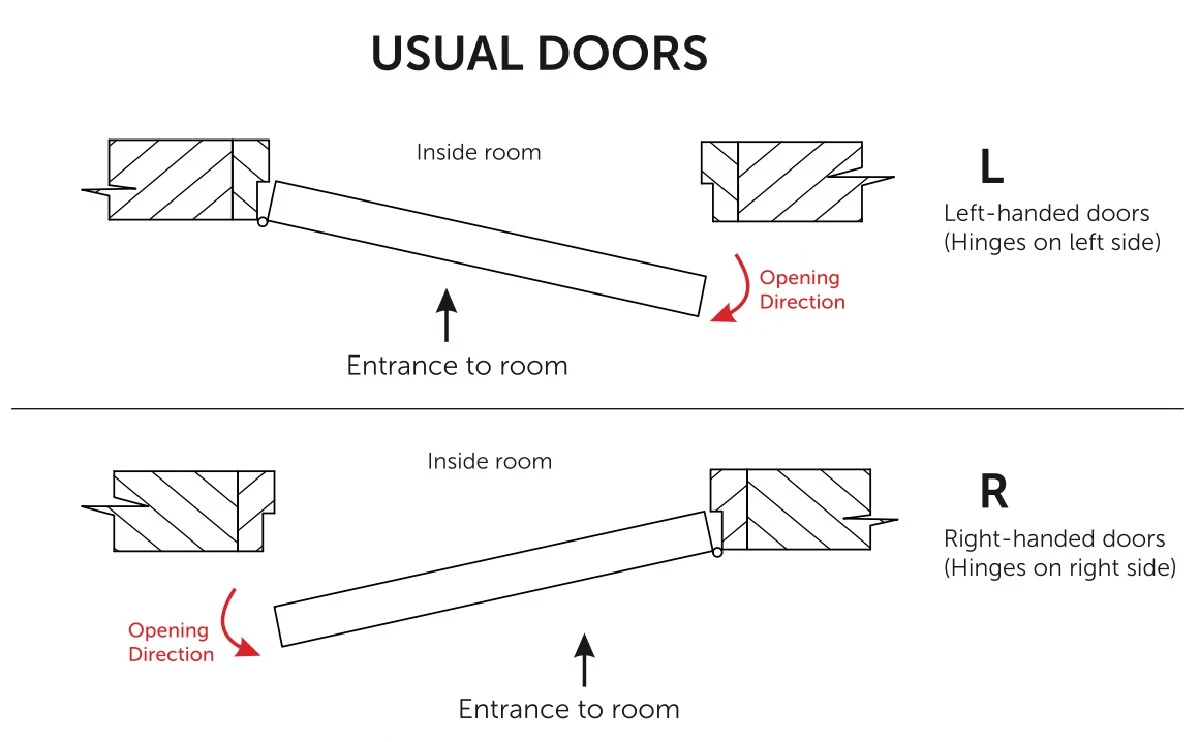 USUAL DOORS

Inside room

L

Left-handed doors
(Hinges on left side)

Opening
Direction

Entrance to room

Inside room

R

Right-handed doors
(Hinges on right side)

Opening
Direction

Entrance to room