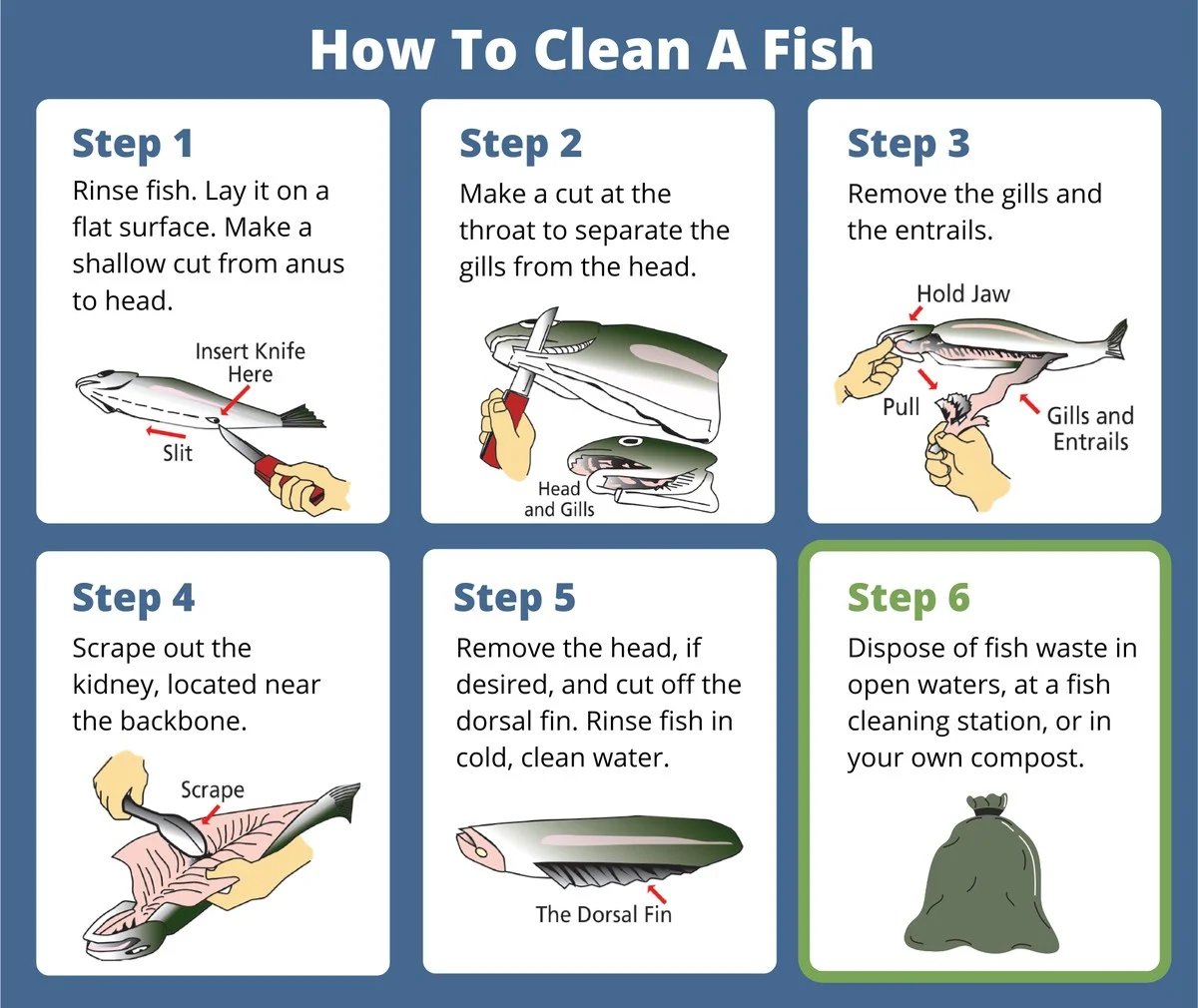 How To Clean A Fish

Step 1
Rinse fish. Lay it on a flat surface. Make a shallow cut from anus to head.

Insert Knife Here

Slit

Step 2
Make a cut at the throat to separate the gills from the head.

Head and Gills

Step 3
Remove the gills and the entrails.

Hold Jaw

Pull

Gills and Entrails

Step 4
Scrape out the kidney, located near the backbone.

Scrape

Step 5
Remove the head, if desired, and cut off the dorsal fin. Rinse fish in cold, clean water.

The Dorsal Fin

Step 6
Dispose of fish waste in open waters, at a fish cleaning station, or in your own compost.