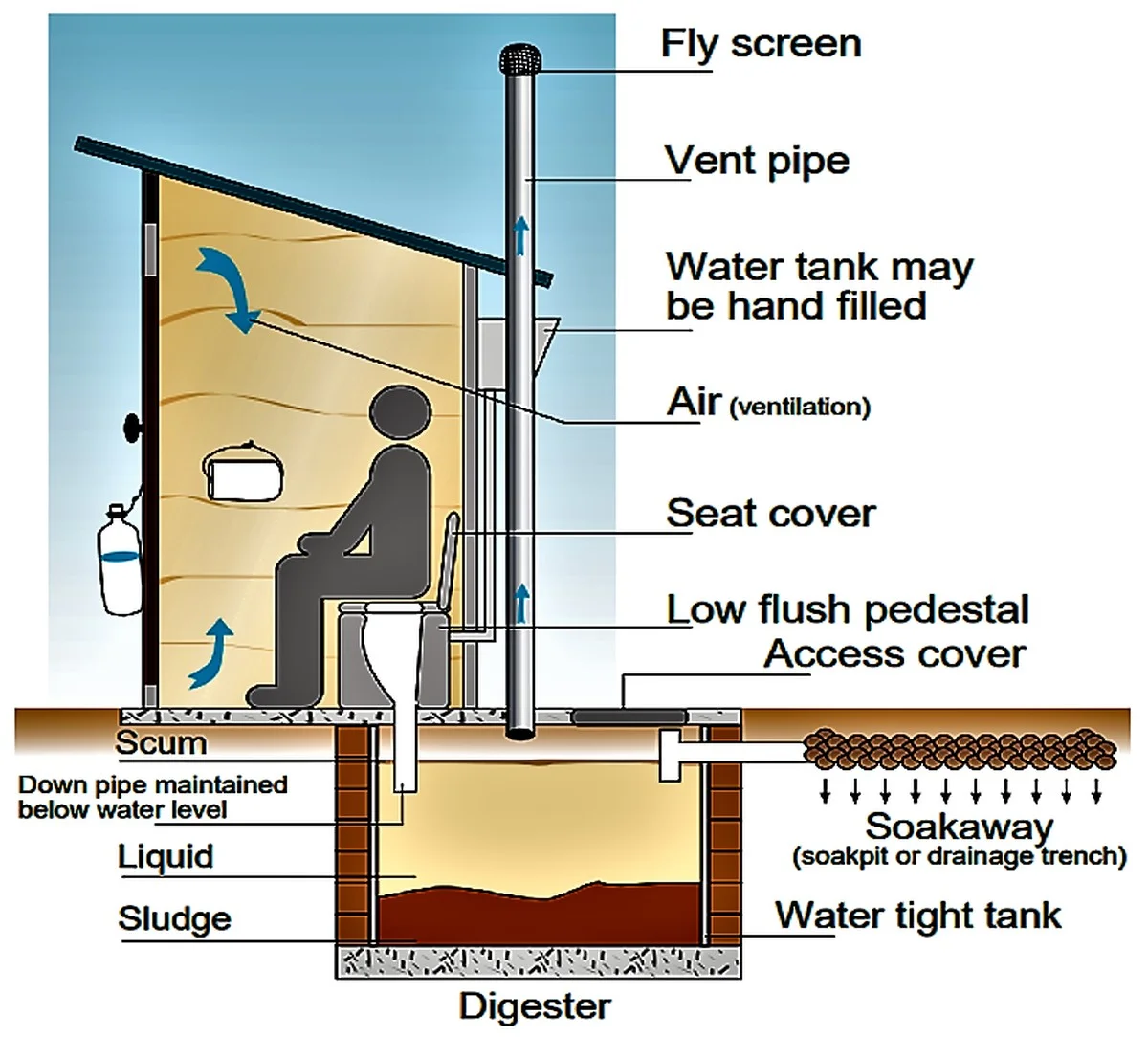 Fly screen

Vent pipe

Water tank may be hand filled

Air (ventilation)

Seat cover

Low flush pedestal

Access cover

Scum

Down pipe maintained below water level

Liquid

Sludge

Soakaway
(soakpit or drainage trench)

Water tight tank

Digester